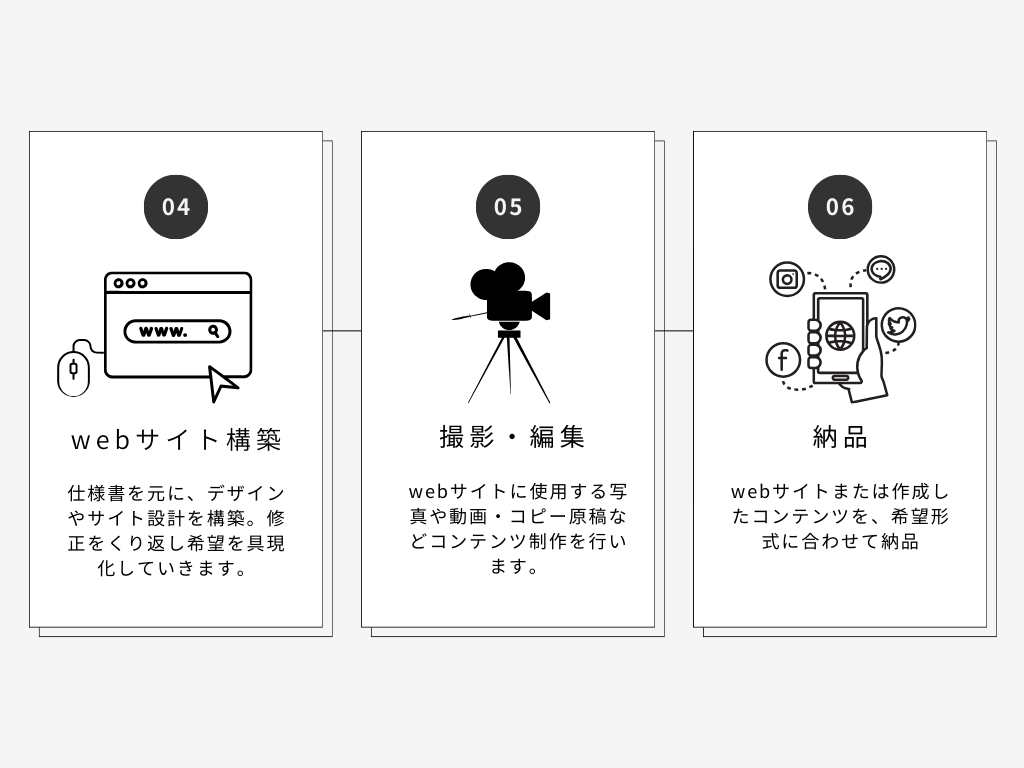 04

www.

webサイト構築

仕様書を元に、デザインやサイト設計を構築。修正をくり返し希望を具現化していきます。

05

撮影・編集

webサイトに使用する写真や動画・コピー原稿などコンテンツ制作を行います。

06

納品

webサイトまたは作成したコンテンツを、希望形式に合わせて納品